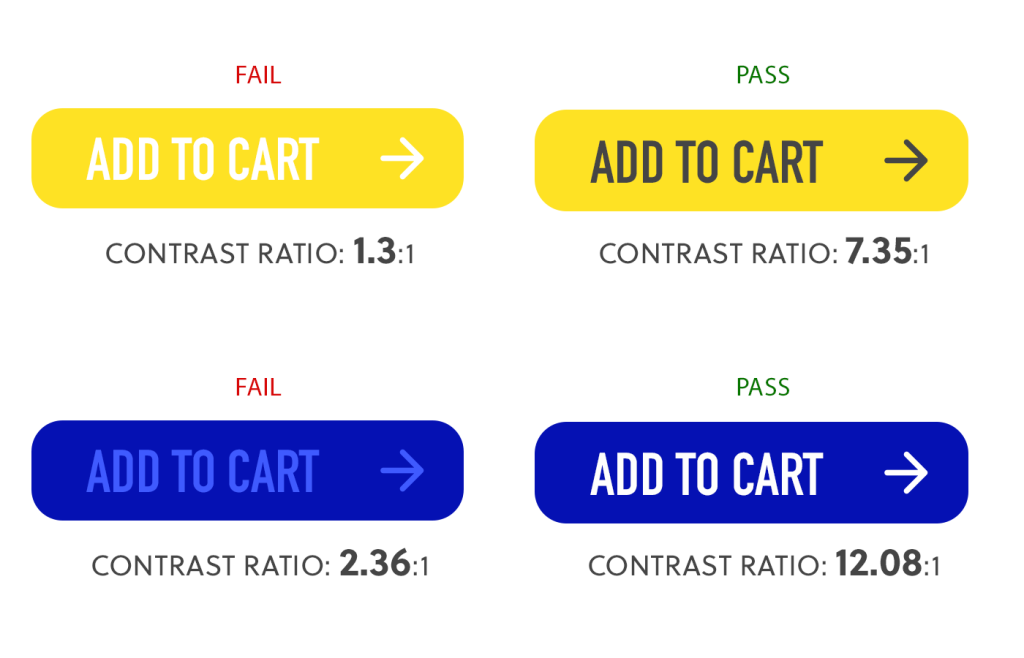 FAIL

ADD TO CART →

CONTRAST RATIO: 1.3:1

PASS

ADD TO CART →

CONTRAST RATIO: 7.35:1

FAIL

ADD TO CART →

CONTRAST RATIO: 2.36:1

PASS

ADD TO CART →

CONTRAST RATIO: 12.08:1